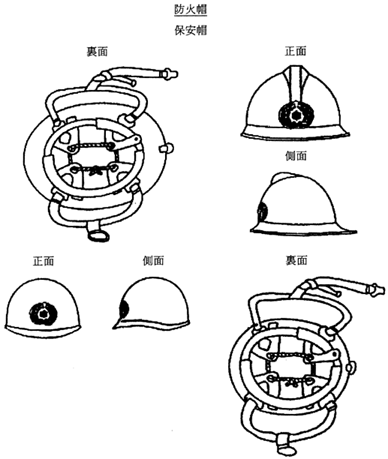 防火帽

保安帽

裏面

正面

側面

正面

側面

裏面